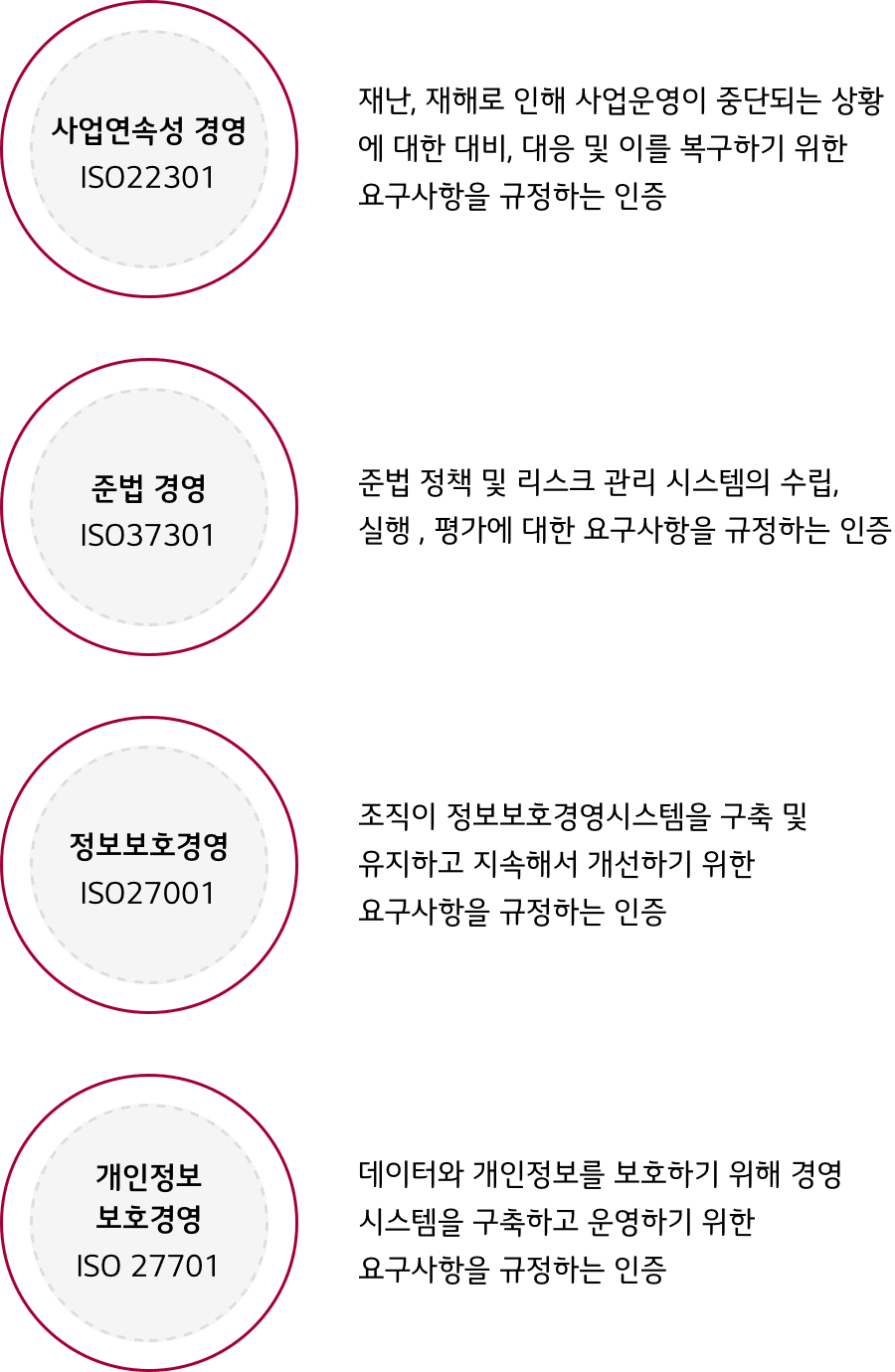 사업연속성 경영
ISO22301

재난, 재해로 인해 사업운영이 중단되는 상황에 대한 대비, 대응 및 이를 복구하기 위한 요구사항을 규정하는 인증

준법 경영
ISO37301

준법 정책 및 리스크 관리 시스템의 수립, 실행 , 평가에 대한 요구사항을 규정하는 인증

정보보호경영
ISO27001

조직이 정보보호경영시스템을 구축 및 유지하고 지속해서 개선하기 위한 요구사항을 규정하는 인증

개인정보
보호경영
ISO 27701

데이터와 개인정보를 보호하기 위해 경영 시스템을 구축하고 운영하기 위한 요구사항을 규정하는 인증